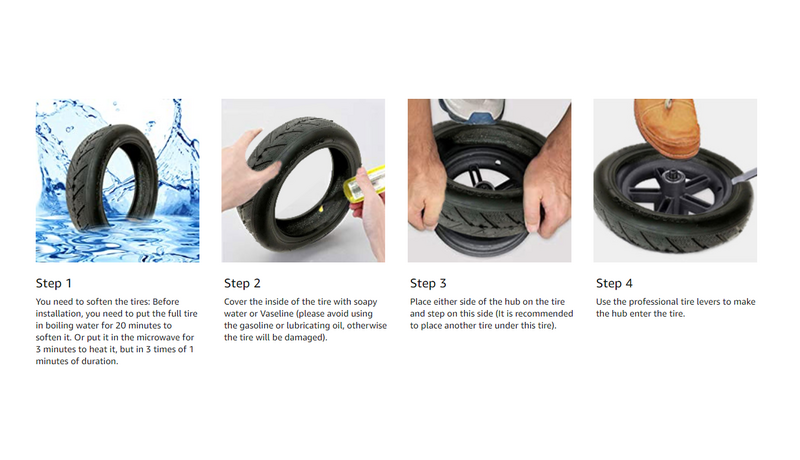 Step 1

You need to soften the tires: Before installation, you need to put the full tire in boiling water for 20 minutes to soften it. Or put it in the microwave for 3 minutes to heat it, but in 3 times of 1 minutes of duration.

Step 2

Cover the inside of the tire with soapy water or Vaseline (please avoid using the gasoline or lubricating oil, otherwise the tire will be damaged).

Step 3

Place either side of the hub on the tire and step on this side (It is recommended to place another tire under this tire).

Step 4

Use the professional tire levers to make the hub enter the tire.