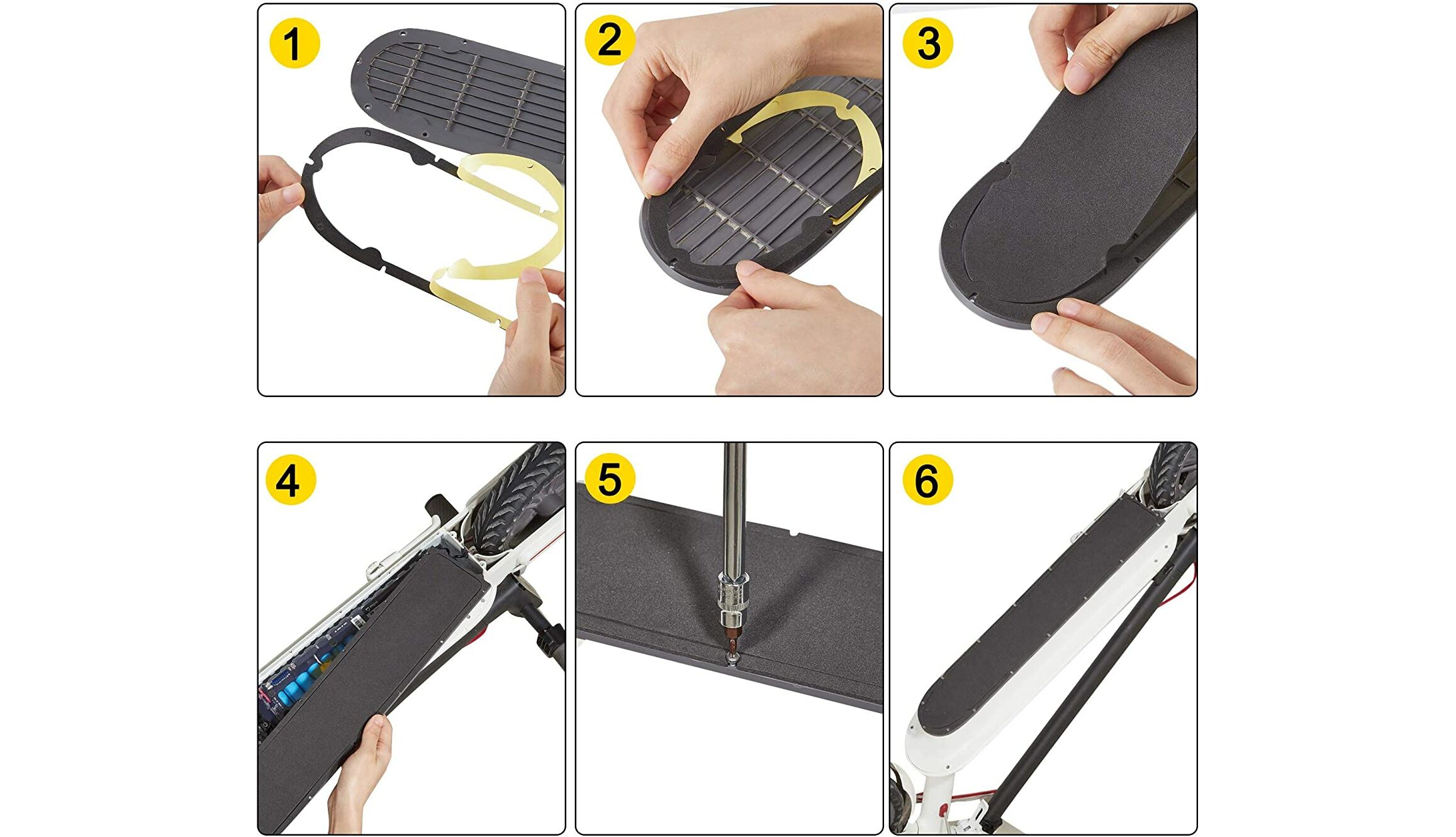 1

2

3

4

5

6